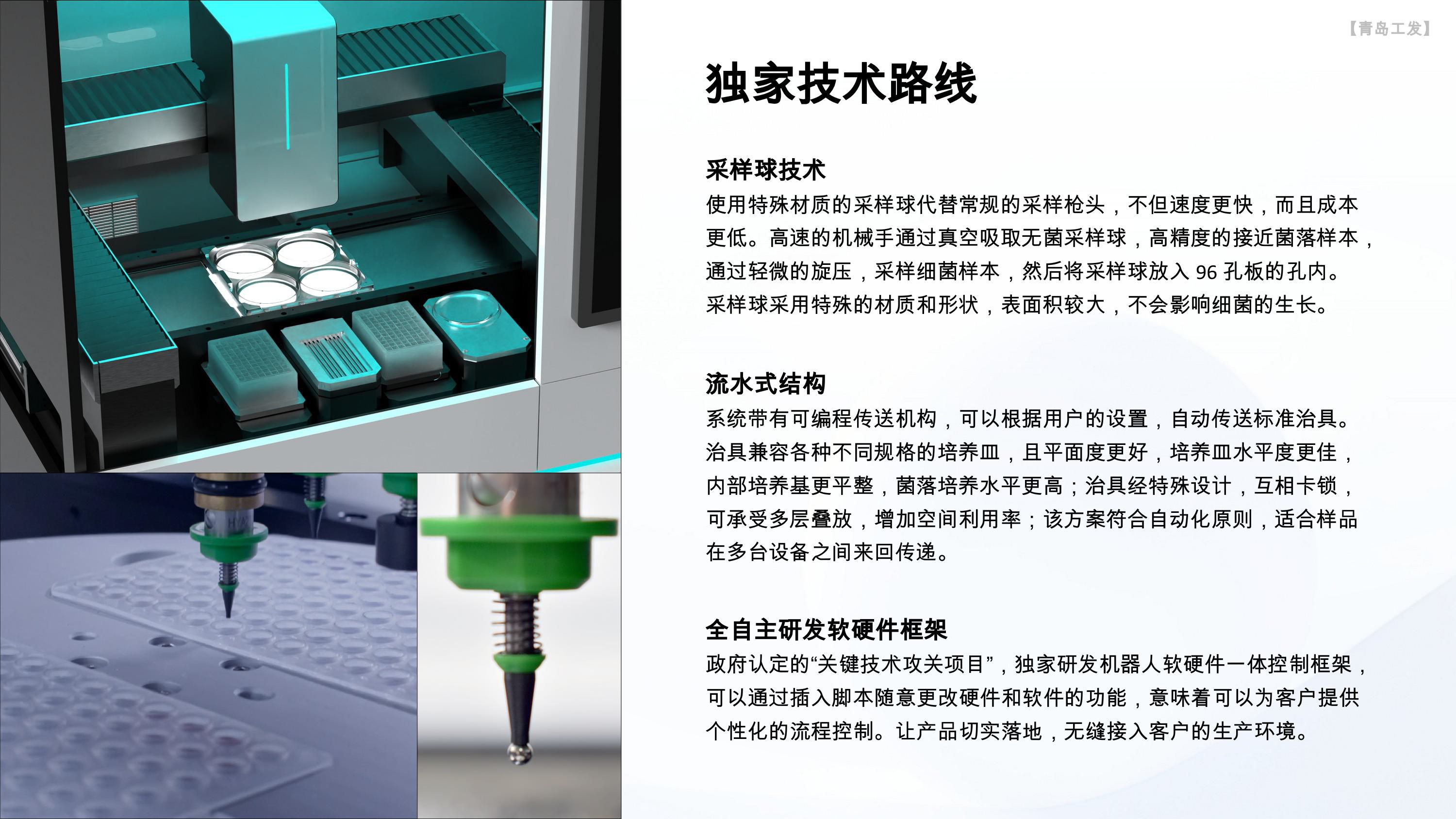 【青岛工发】

独家技术路线

采样球技术
使用特殊材质的采样球代替常规的采样枪头，不但速度更快，而且成本更低。高速的机械手通过真空吸取无菌采样球，高精度的接近菌落样本，通过轻微的旋压，采样细菌样本，然后将采样球放入 96 孔板的孔内。采样球采用特殊的材质和形状，表面积较大，不会影响细菌的生长。

流水式结构
系统带有可编程传送机构，可以根据用户的设置，自动传送标准治具。治具兼容各种不同规格的培养皿，且平面度更好，培养皿水平度更佳，内部培养基更平整，菌落培养水平更高；治具经特殊设计，互相卡锁，可承受多层叠放，增加空间利用率；该方案符合自动化原则，适合样品在多台设备之间来回传递。

全自主研发软硬件框架
政府认定的“关键技术攻关项目”，独家研发机器人软硬件一体控制框架，可以通过插入脚本随意更改硬件和软件的功能，意味着可以为客户提供个性化的流程控制。让产品切实落地，无缝接入客户的生产环境。