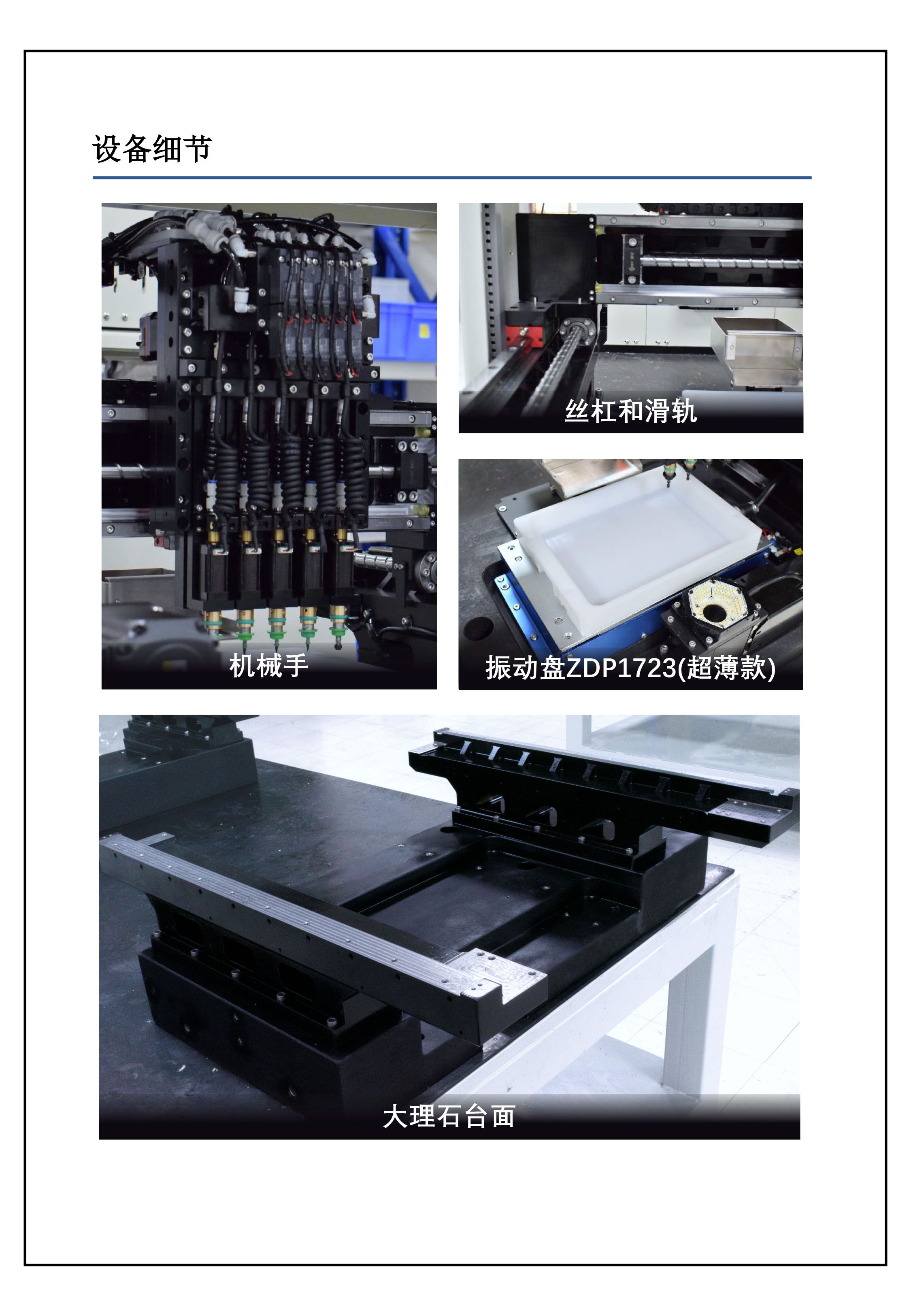 设备细节

机械手

丝杠和滑轨

振动盘ZDP1723(超薄款)

大理石台面